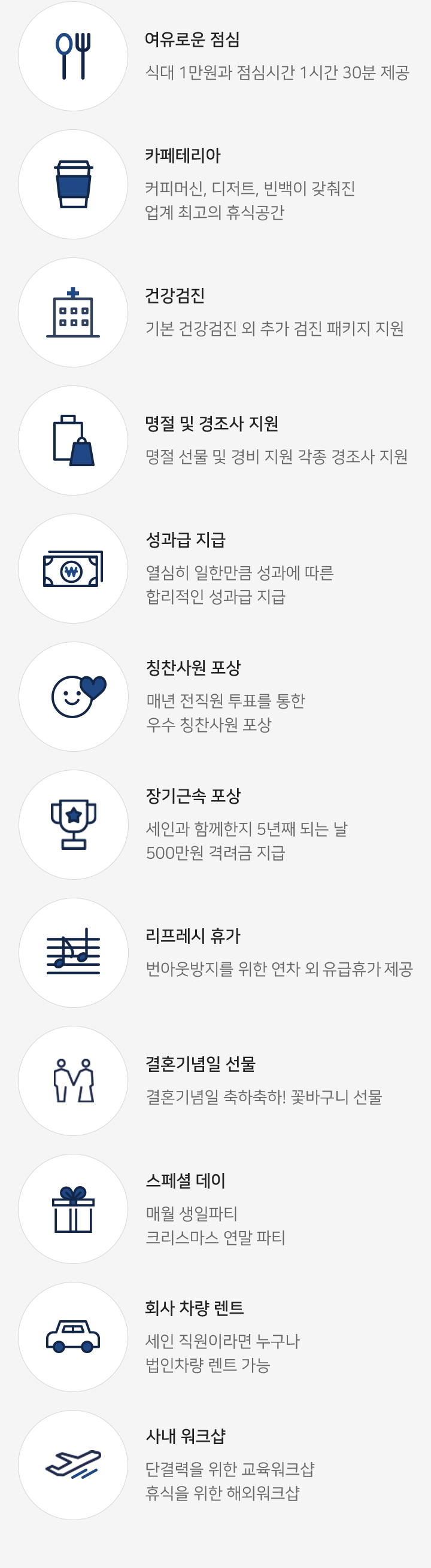 여유로운 점심

식대 1만원과 점심시간 1시간 30분 제공

카페테리아

커피머신, 디저트, 빈백이 갖춰진
업계 최고의 휴식공간

건강검진

기본 건강검진 외 추가 검진 패키지 지원

명절 및 경조사 지원

명절 선물 및 경비 지원 각종 경조사 지원

성과급 지급

열심히 일한만큼 성과에 따른
합리적인 성과급 지급

칭찬사원 포상

매년 전직원 투표를 통한
우수 칭찬사원 포상

장기근속 포상

세인과 함께한지 5년째 되는 날
500만원 격려금 지급

리프레시 휴가

번아웃방지를 위한 연차 외 유급휴가 제공

결혼기념일 선물

결혼기념일 축하축하! 꽃바구니 선물

스페셜 데이

매월 생일파티
크리스마스 연말 파티

회사 차량 렌트

세인 직원이라면 누구나
법인차량 렌트 가능

사내 워크샵

단결력을 위한 교육워크샵
휴식을 위한 해외워크샵